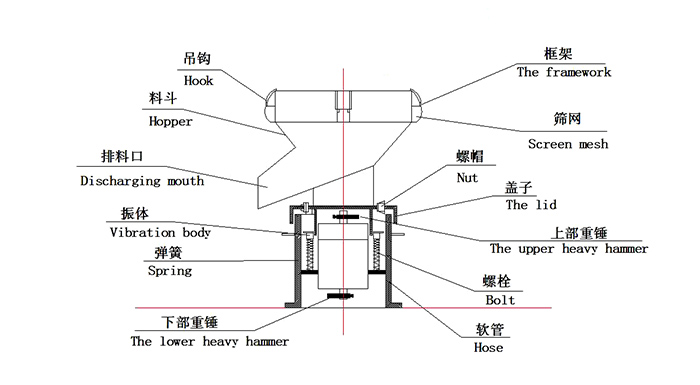 吊钩
Hook

料斗
Hopper

排料口
Discharging mouth

振体
Vibration body

弹簧
Spring

下部重锤
The lower heavy hammer

框架
The framework

筛网
Screen mesh

螺帽
Nut

盖子
The lid

上部重锤
The upper heavy hammer

螺栓
Bolt

软管
Hose